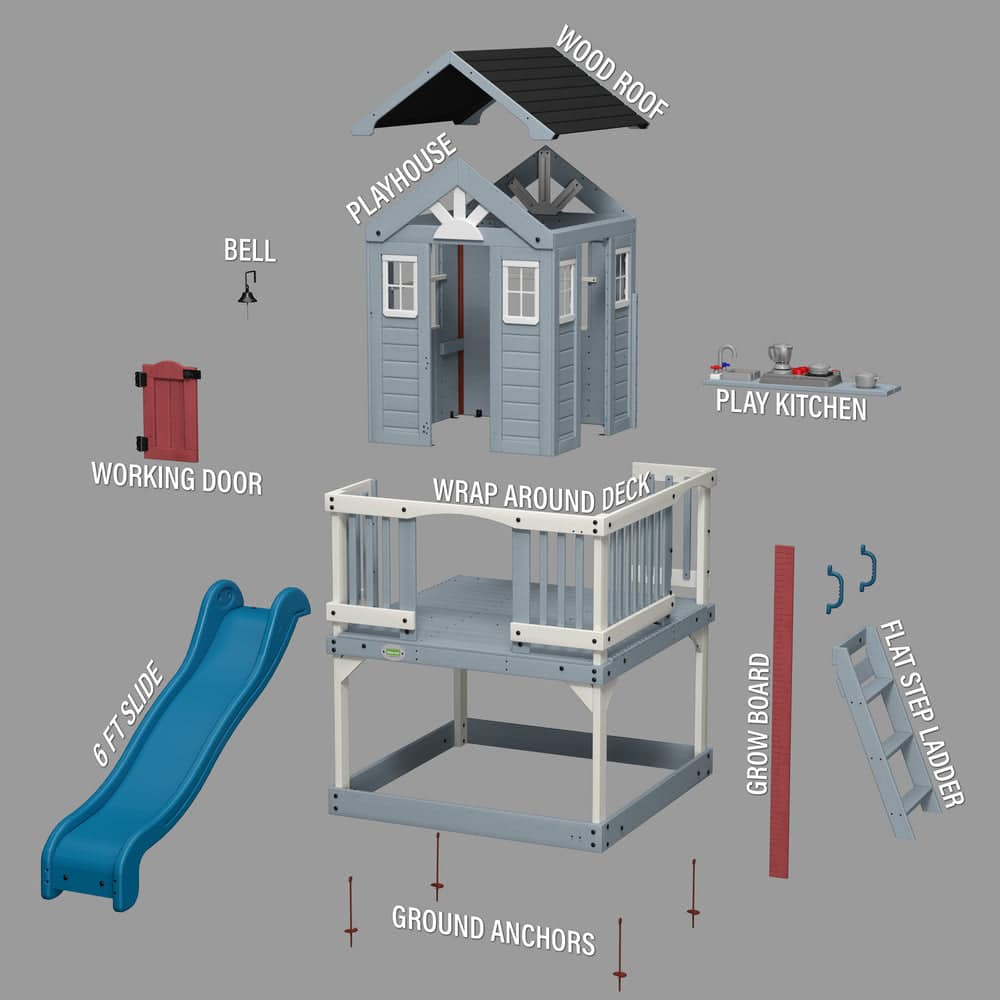 WOOD ROOF

PLAYHOUSE

BELL

PLAY KITCHEN

WORKING DOOR

WRAP AROUND DECK

6 FT SLIDE

GROW BOARD

FLAT STEP LADDER

GROUND ANCHORS